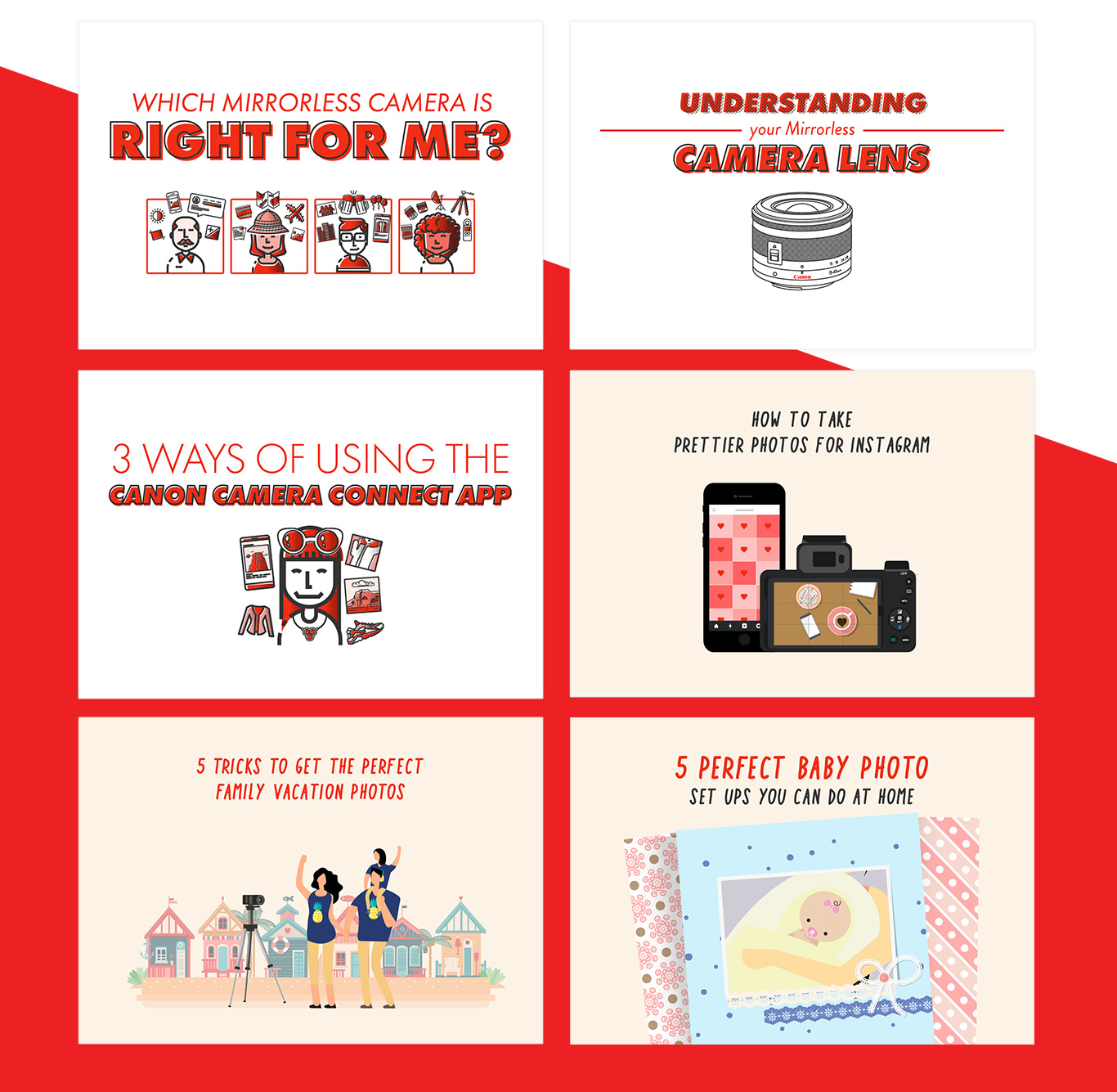 WHICH MIRRORLESS CAMERA IS
RIGHT FOR ME?

UNDERSTANDING
your Mirrorless
CAMERA LENS

Canon

3 WAYS OF USING THE
CANON CAMERA CONNECT APP

HOW TO TAKE
PRETTIER PHOTOS FOR INSTAGRAM

5 TRICKS TO GET THE PERFECT
FAMILY VACATION PHOTOS

5 PERFECT BABY PHOTO
SET UPS YOU CAN DO AT HOME