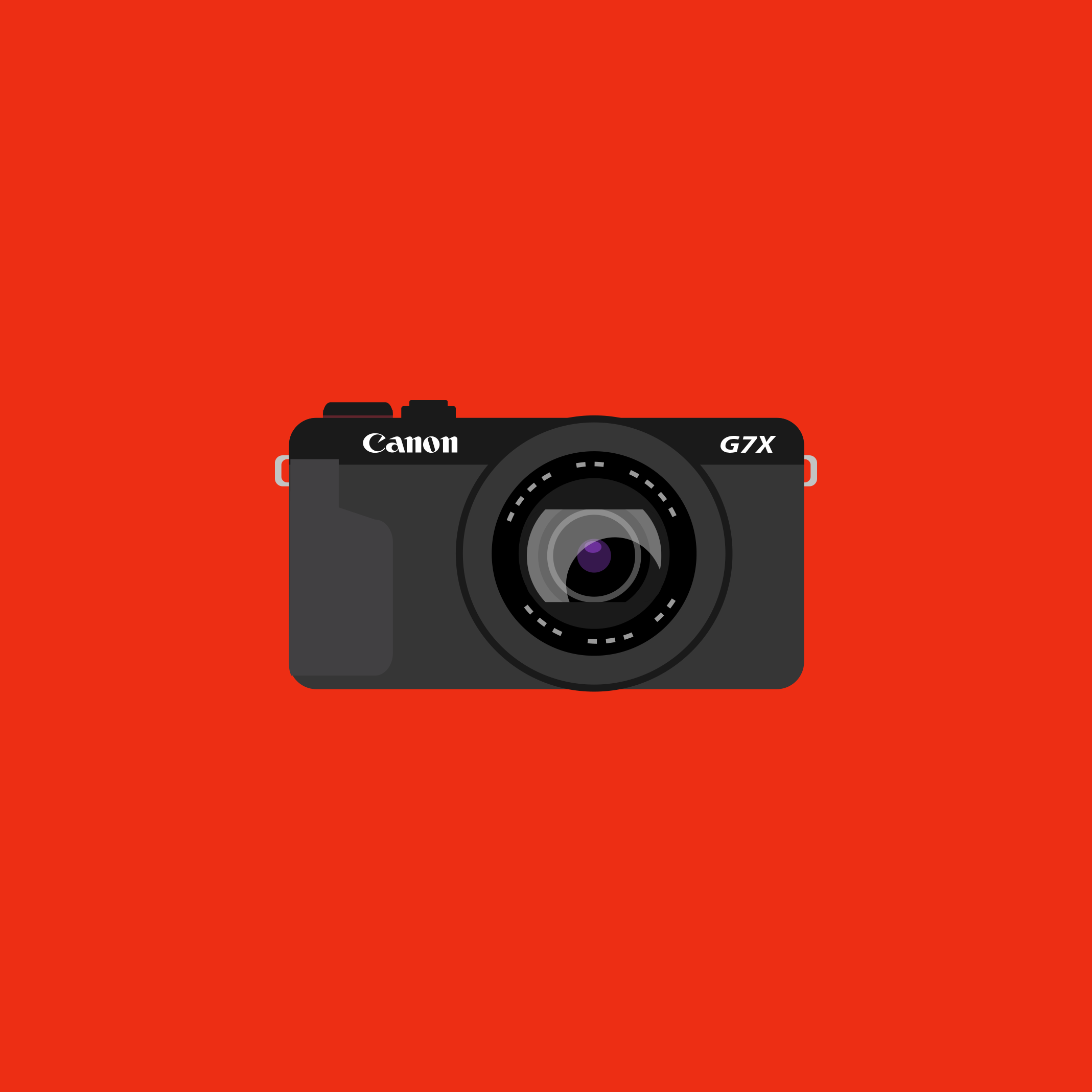 Canon
G7X